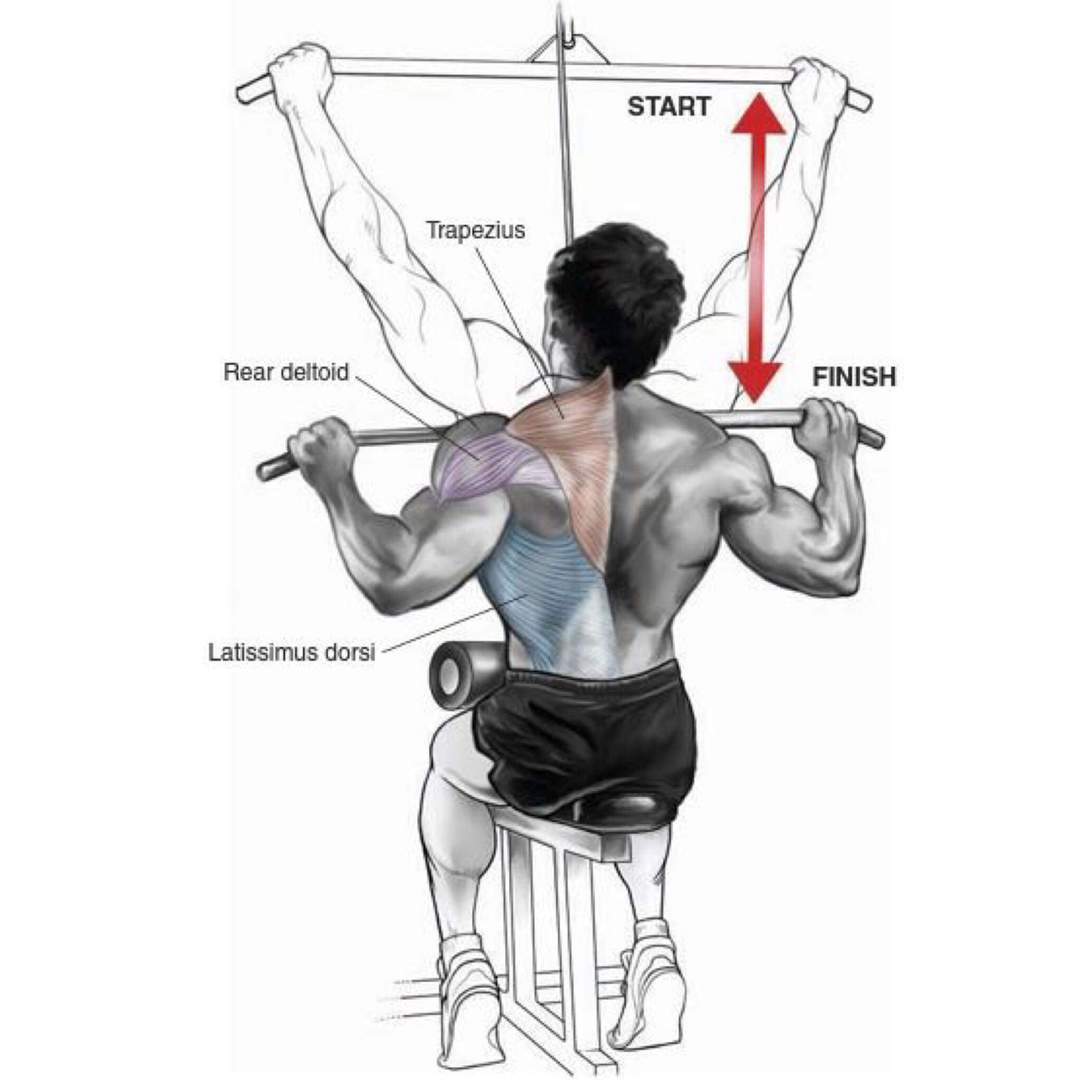 START

Trapezius

Rear deltoid

FINISH

Latissimus dorsi